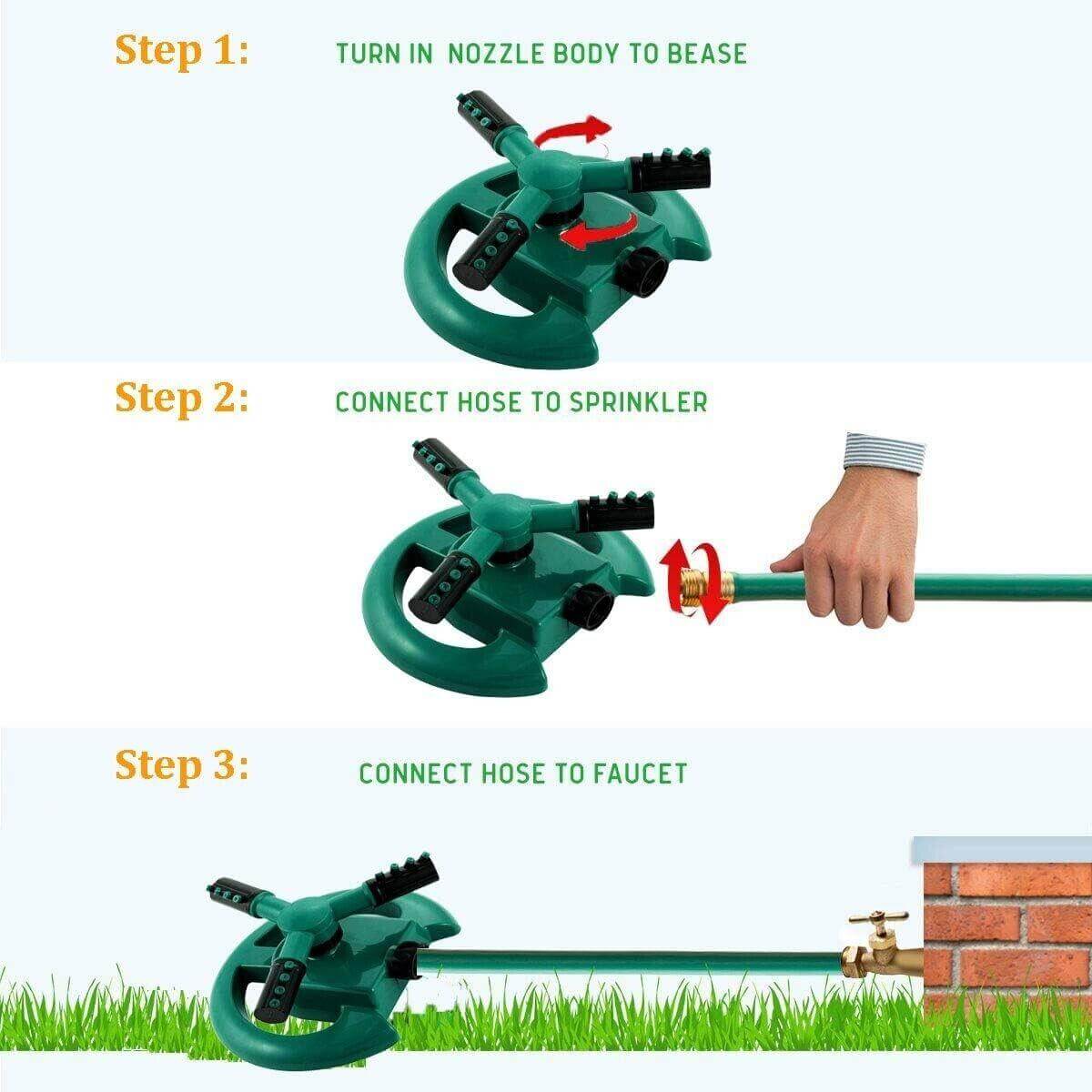 Step 1: TURN IN NOZZLE BODY TO BEASE

Step 2: CONNECT HOSE TO SPRINKLER

Step 3: CONNECT HOSE TO FAUCET