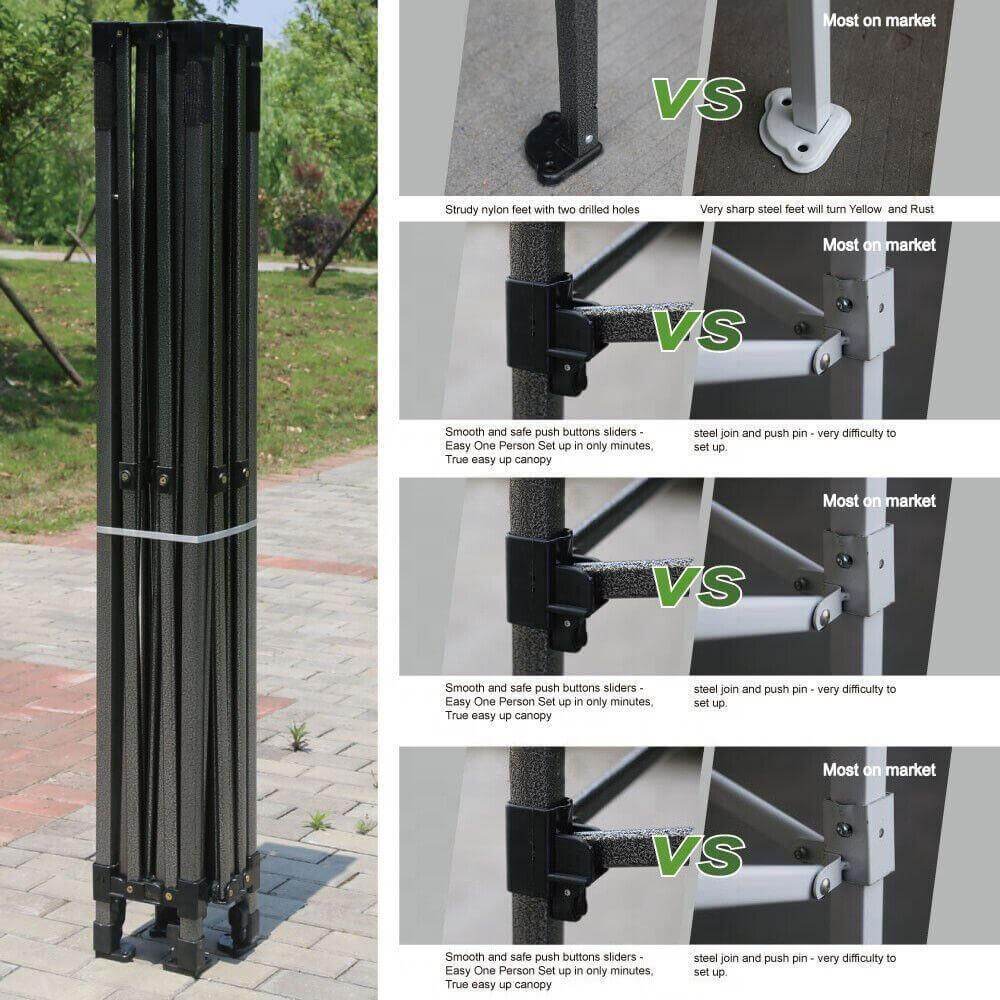 Most on market

VS

Strudy nylon feet with two drilled holes

Very sharp steel feet will turn Yellow and Rust

Most on market

VS

Smooth and safe push buttons sliders - Easy One Person Set up in only minutes, True easy up canopy

steel join and push pin - very difficulty to set up.

Most on market

VS

Smooth and safe push buttons sliders - Easy One Person Set up in only minutes, True easy up canopy

steel join and push pin - very difficulty to set up.

Most on market

VS

Smooth and safe push buttons sliders - Easy One Person Set up in only minutes, True easy up canopy

steel join and push pin - very difficulty to set up.